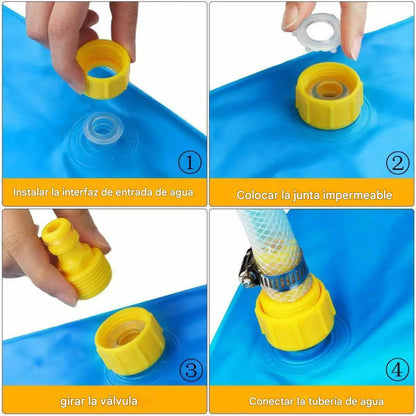 ①

Instalar la interfaz de entrada de agua

②

Colocar la junta impermeable

③

girar la válvula

④

Conectar la tuberia de agua