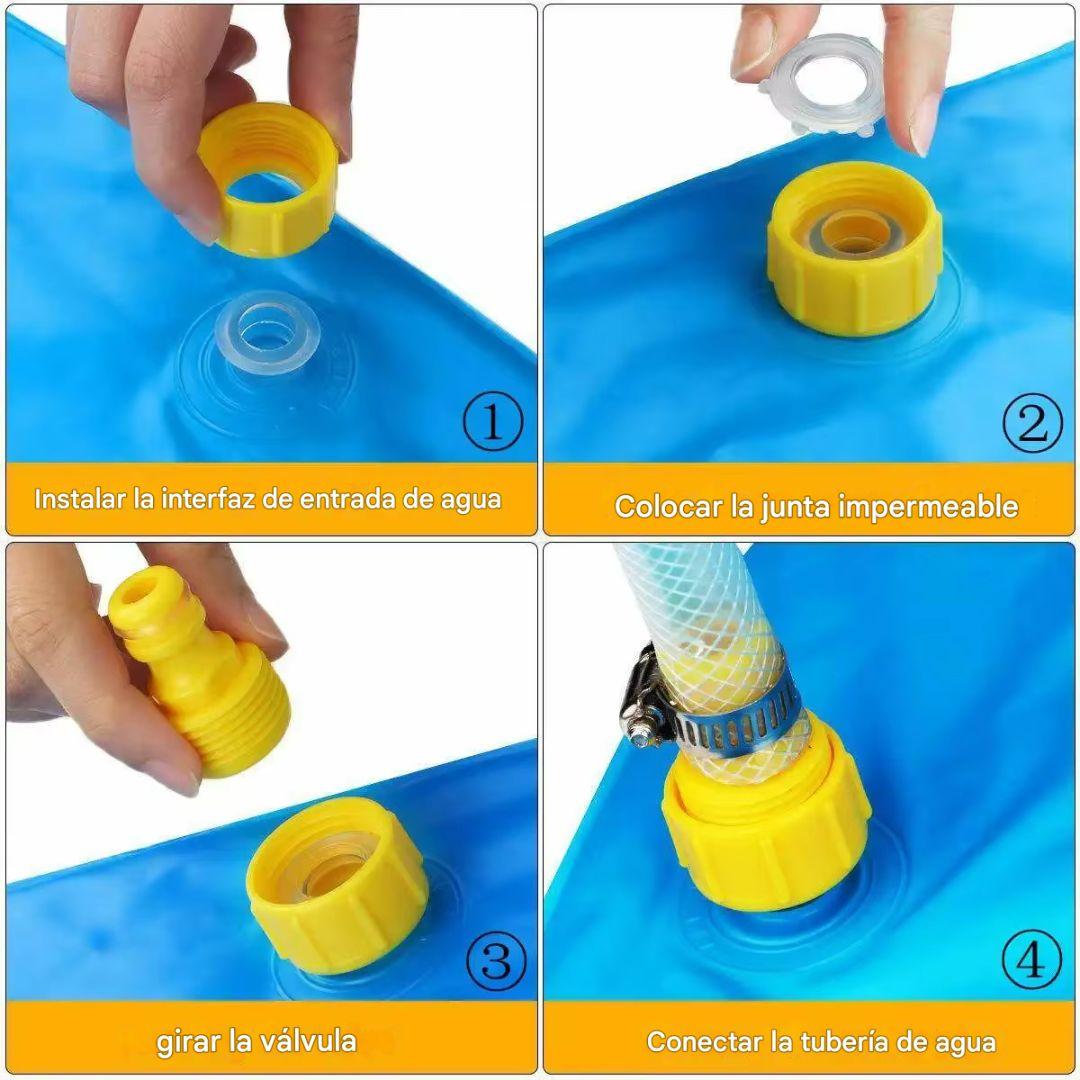 ①
Instalar la interfaz de entrada de agua

②
Colocar la junta impermeable

③
girar la válvula

④
Conectar la tubería de agua