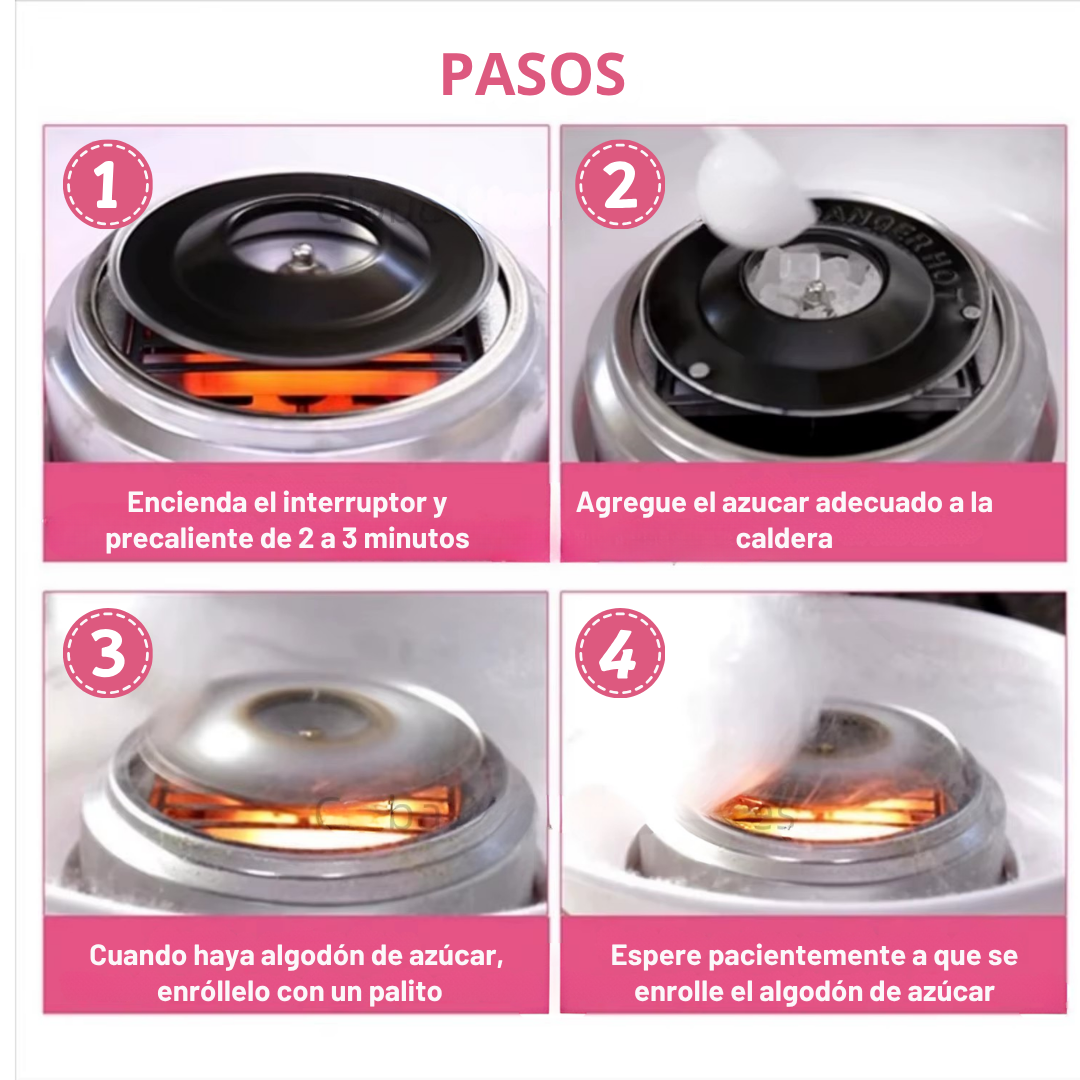 PASOS

1

Encienda el interruptor y precaliente de 2 a 3 minutos

2

DANGER HOT

Agregue el azucar adecuado a la caldera

3

Cuando haya algodón de azúcar, enróllelo con un palito

4

Espere pacientemente a que se enrolle el algodón de azúcar